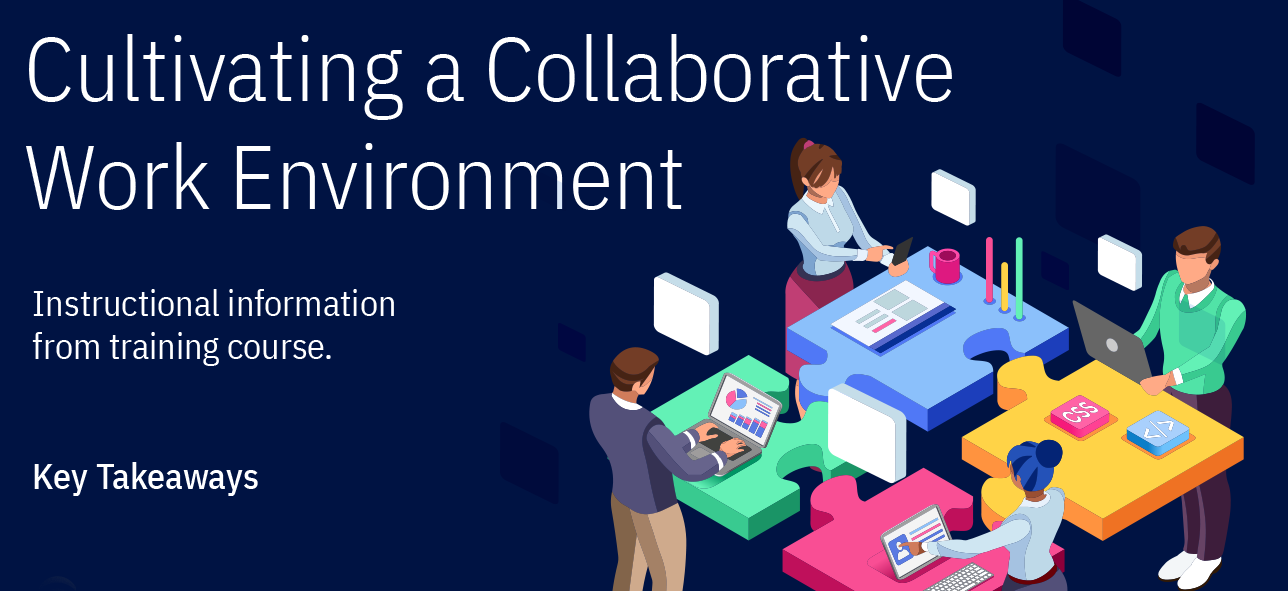 Cultivating a Collaborative Work Environment

Instructional information from training course.

Key Takeaways

CSS

</>